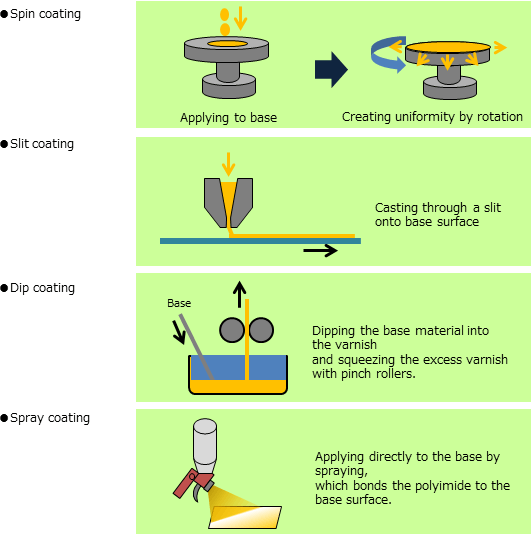 ●Spin coating

Applying to base

Creating uniformity by rotation

●Slit coating

Casting through a slit onto base surface

●Dip coating

Base

Dipping the base material into the varnish
and squeezing the excess varnish with pinch rollers.

●Spray coating

Applying directly to the base by spraying,
which bonds the polyimide to the base surface.